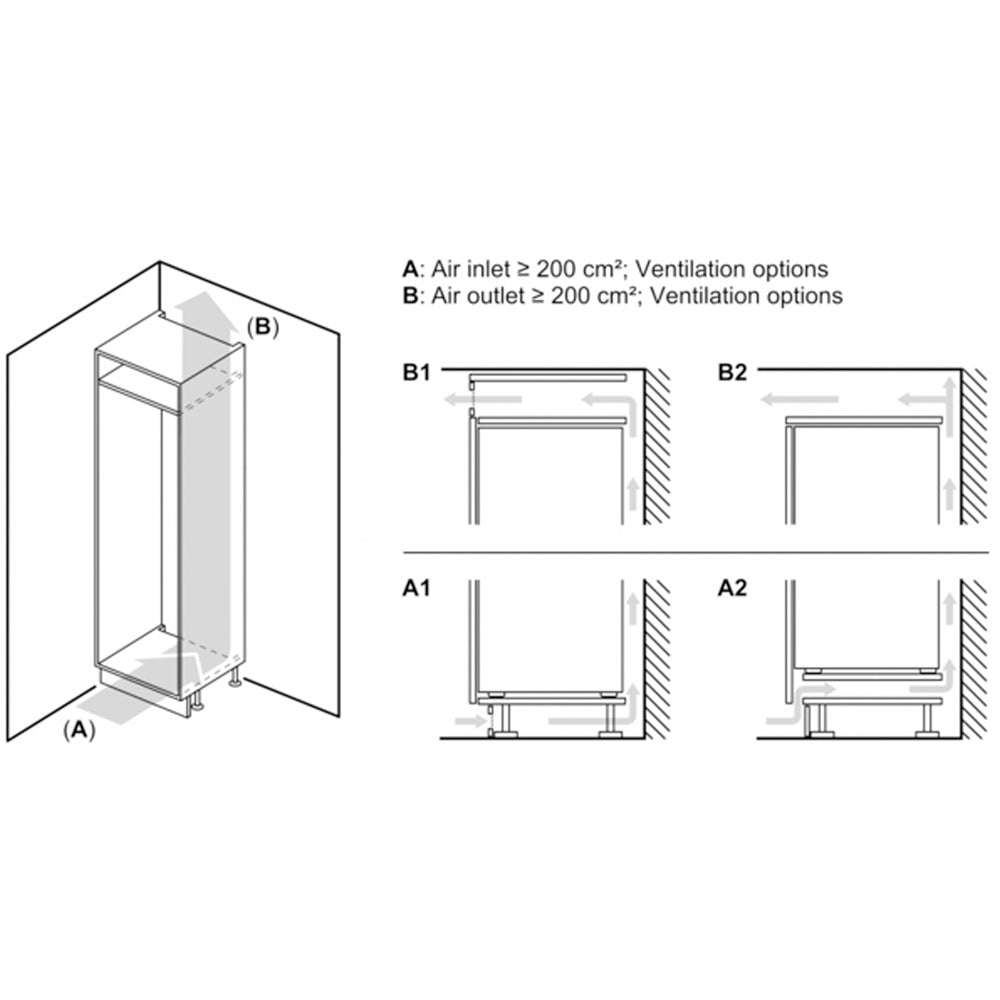 (B)

(A)

A: Air inlet ≥ 200 cm²; Ventilation options
B: Air outlet ≥ 200 cm²; Ventilation options

B1

B2

A1

A2